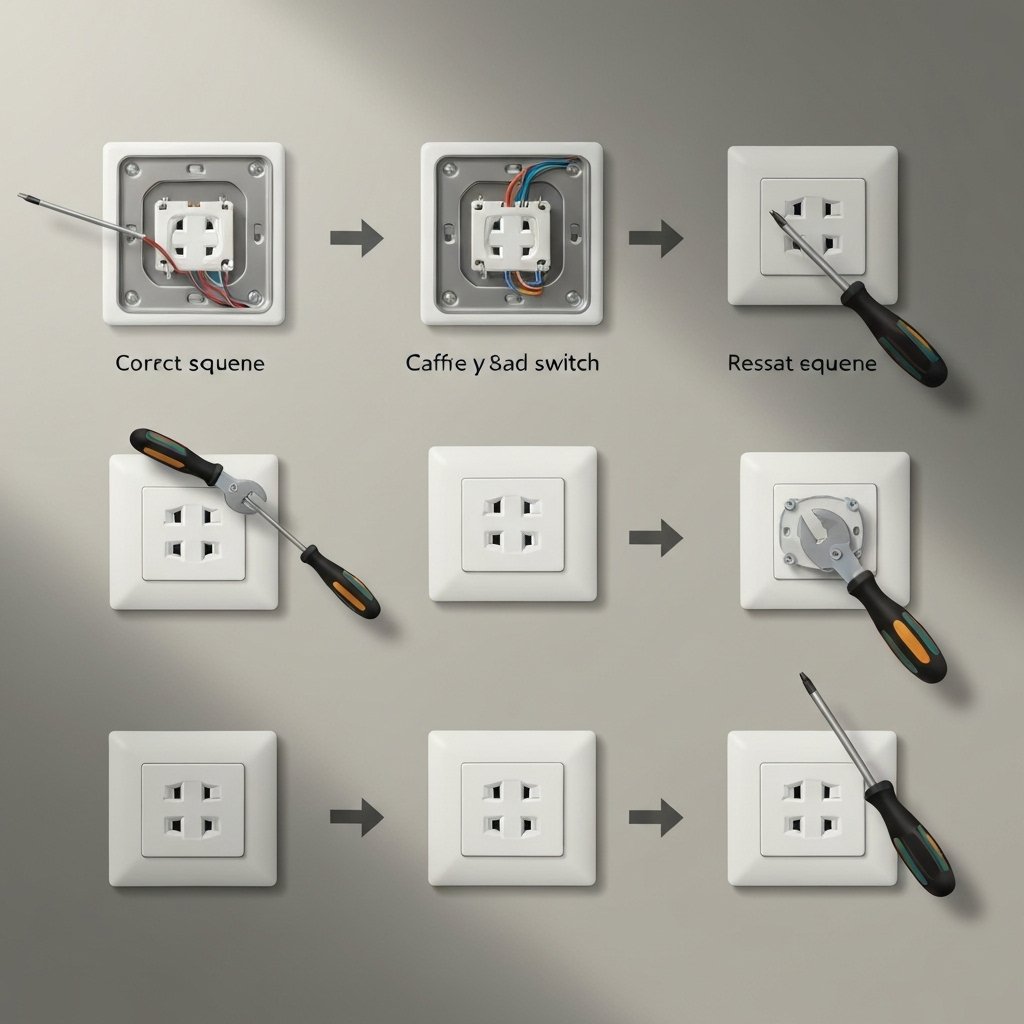 Corrct squene

Caffie y 8ad switch

Ressat equene